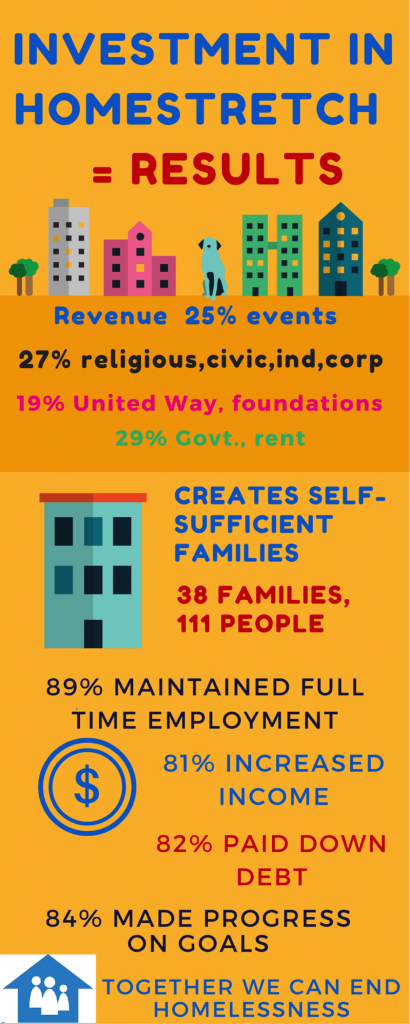 INVESTMENT IN HOMESTRETCH = RESULTS

Revenue 25% events

27% religious,civic,ind,corp

19% United Way, foundations

29% Govt., rent

CREATES SELF-SUFFICIENT FAMILIES

38 FAMILIES, 111 PEOPLE

89% MAINTAINED FULL TIME EMPLOYMENT

$

81% INCREASED INCOME

82% PAID DOWN DEBT

84% MADE PROGRESS ON GOALS

TOGETHER WE CAN END HOMELESSNESS